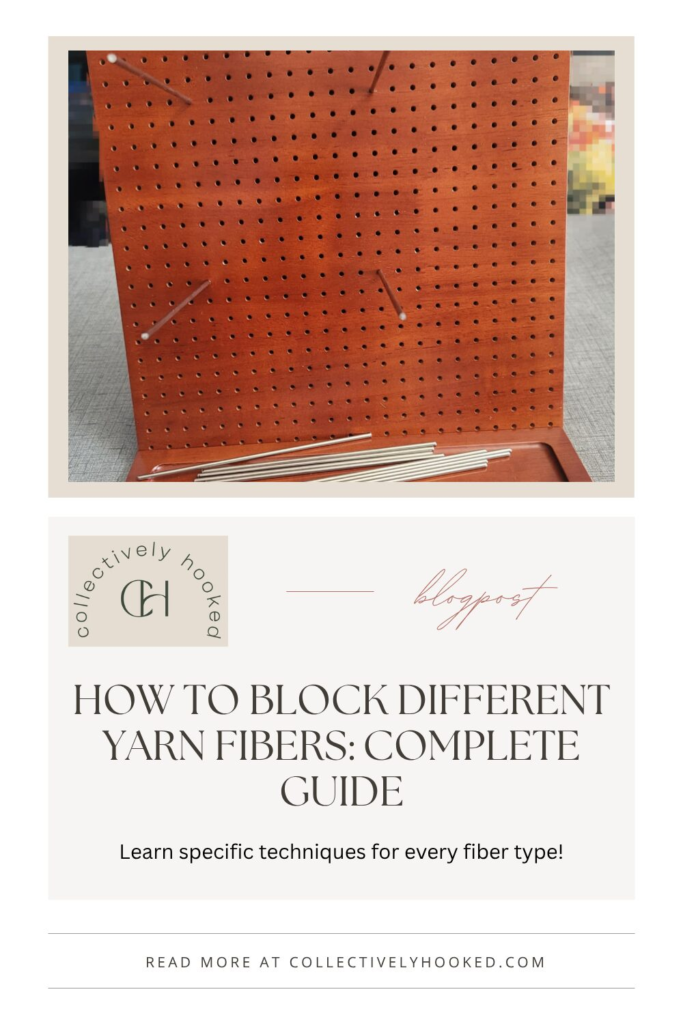 collectively hooked

CH

blogpost

HOW TO BLOCK DIFFERENT YARN FIBERS: COMPLETE GUIDE

Learn specific techniques for every fiber type!

READ MORE AT COLLECTIVELYHOOKED.COM